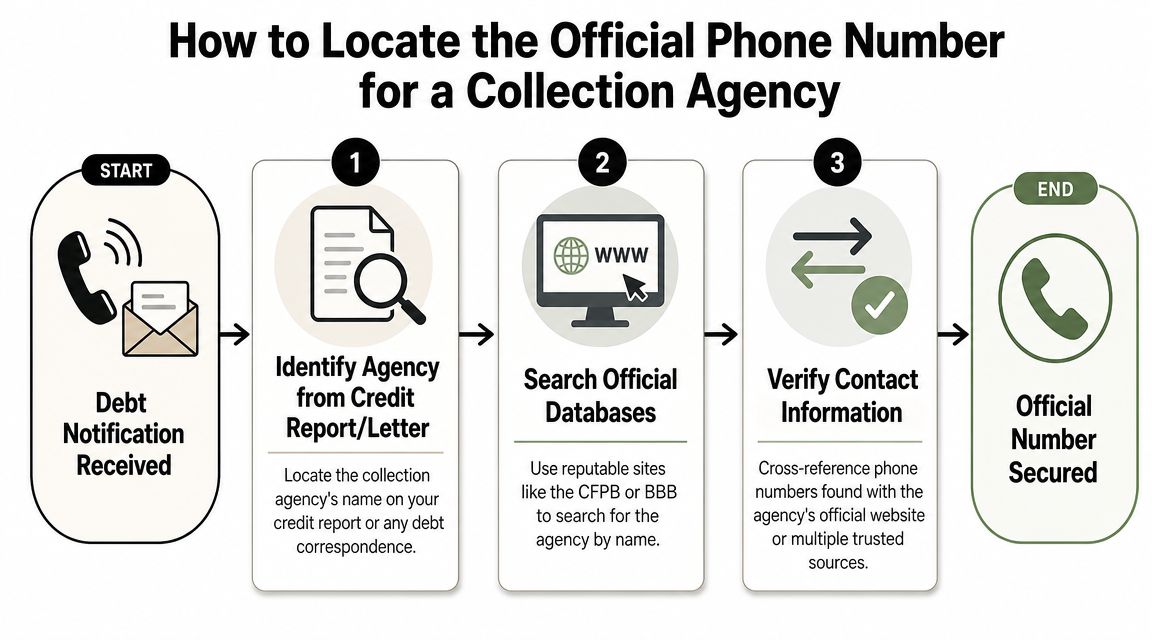 How to Locate the Official Phone Number for a Collection Agency

START

Debt Notification Received

1

Identify Agency from Credit Report/Letter

Locate the collection agency's name on your credit report or any debt correspondence.

2

WWW

Search Official Databases

Use reputable sites like the CFPB or BBB to search for the agency by name.

3

Verify Contact Information

Cross-reference phone numbers found with the agency's official website or multiple trusted sources.

END

Official Number Secured